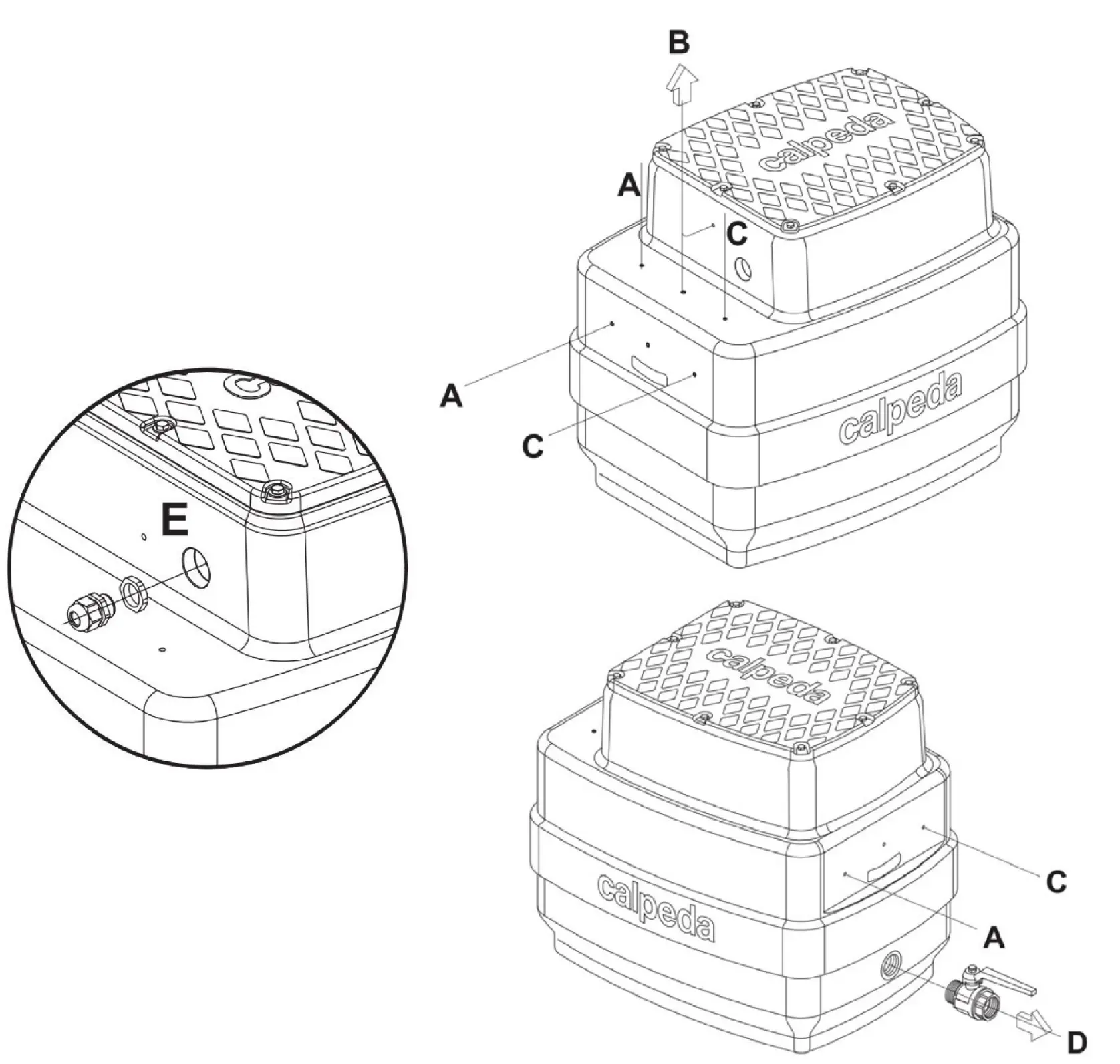 B

calpeda

A

C

A

C

calpeda

E

calpeda

calpeda

C

A

D